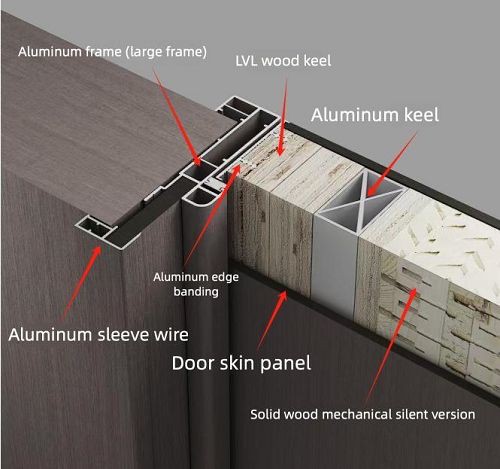 Aluminum frame (large frame)

LVL wood keel

Aluminum keel

Aluminum edge banding

Aluminum sleeve wire

Door skin panel

Solid wood mechanical silent version